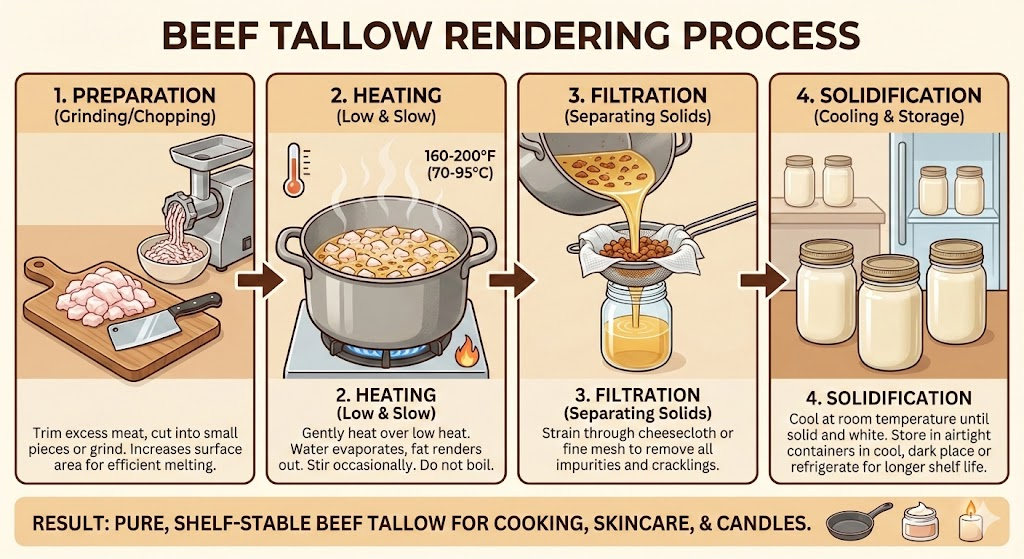 BEEF TALLOW RENDERING PROCESS

1. PREPARATION
(Grinding/Chopping)

Trim excess meat, cut into small pieces or grind. Increases surface area for efficient melting.

2. HEATING
(Low & Slow)

160-200°F
(70-95°C)

2. HEATING
(Low & Slow)

Gently heat over low heat. Water evaporates, fat renders out. Stir occasionally. Do not boil.

3. FILTRATION
(Separating Solids)

3. FILTRATION
(Separating Solids)

Strain through cheesecloth or fine mesh to remove all impurities and cracklings.

4. SOLIDIFICATION
(Cooling & Storage)

4. SOLIDIFICATION

Cool at room temperature until solid and white. Store in airtight containers in cool, dark place or refrigerate for longer shelf life.

RESULT: PURE, SHELF-STABLE BEEF TALLOW FOR COOKING, SKINCARE, & CANDLES.